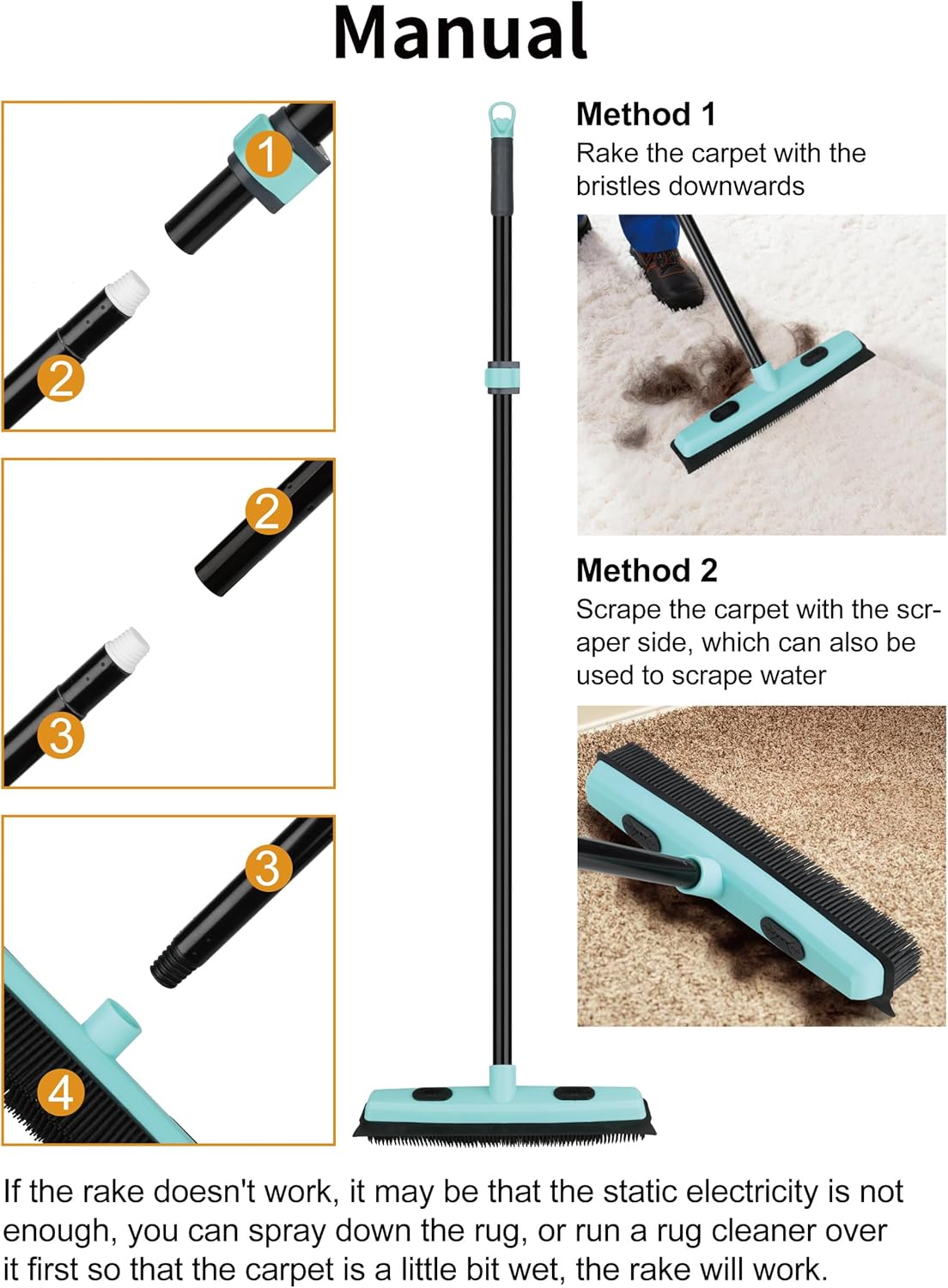 Manual

1

2

2

3

3

4

Method 1
Rake the carpet with the bristles downwards

Method 2
Scrape the carpet with the scraper side, which can also be used to scrape water

If the rake doesn't work, it may be that the static electricity is not enough, you can spray down the rug, or run a rug cleaner over it first so that the carpet is a little bit wet, the rake will work.